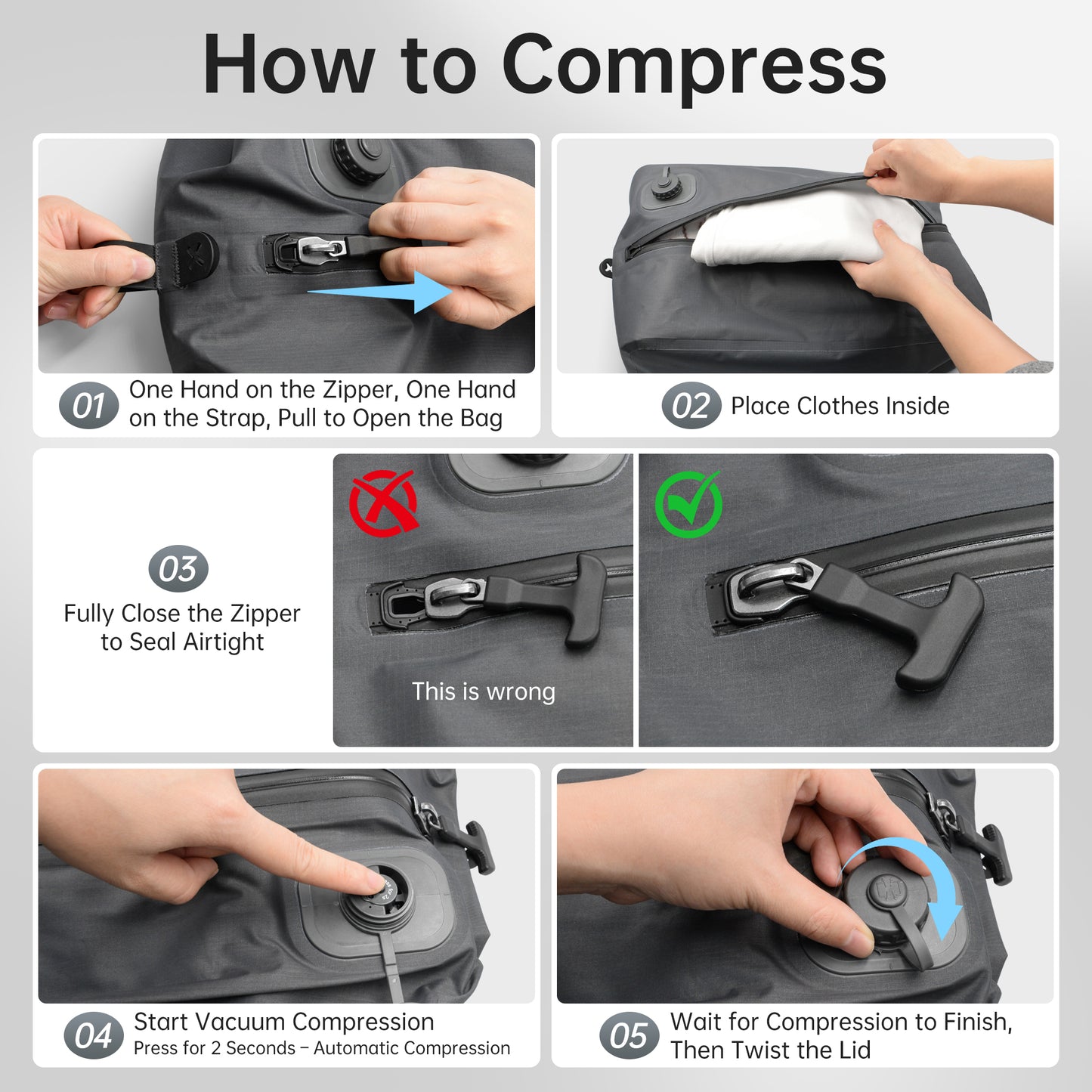 How to Compress

01 One Hand on the Zipper, One Hand on the Strap, Pull to Open the Bag

02 Place Clothes Inside

03 Fully Close the Zipper to Seal Airtight

This is wrong

04 Start Vacuum Compression
Press for 2 Seconds – Automatic Compression

05 Wait for Compression to Finish, Then Twist the Lid