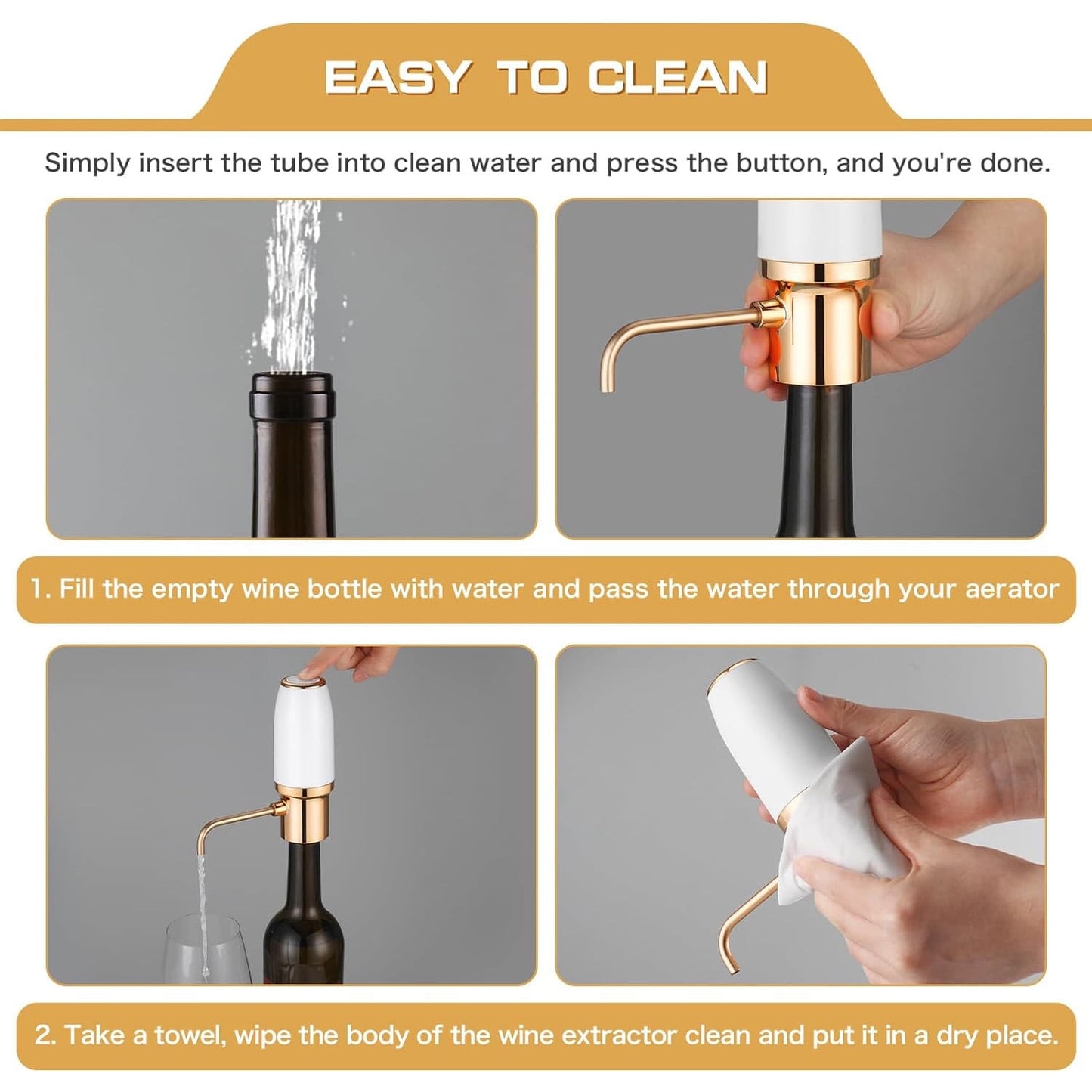 EASY TO CLEAN

Simply insert the tube into clean water and press the button, and you're done.

1. Fill the empty wine bottle with water and pass the water through your aerator

2. Take a towel, wipe the body of the wine extractor clean and put it in a dry place.