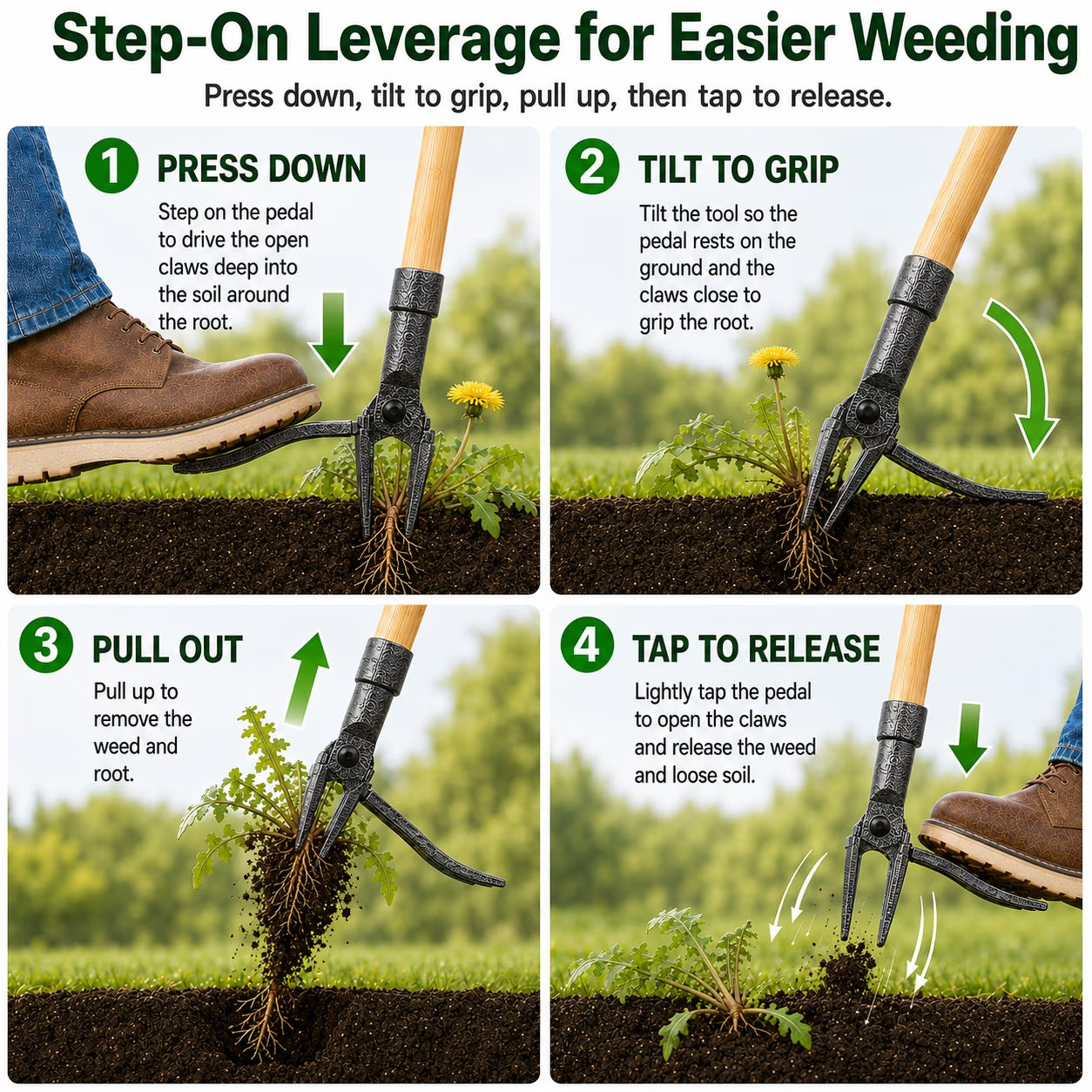 Step-On Leverage for Easier Weeding

Press down, tilt to grip, pull up, then tap to release.

1 PRESS DOWN

Step on the pedal to drive the open claws deep into the soil around the root.

2 TILT TO GRIP

Tilt the tool so the pedal rests on the ground and the claws close to grip the root.

3 PULL OUT

Pull up to remove the weed and root.

4 TAP TO RELEASE

Lightly tap the pedal to open the claws and release the weed and loose soil.